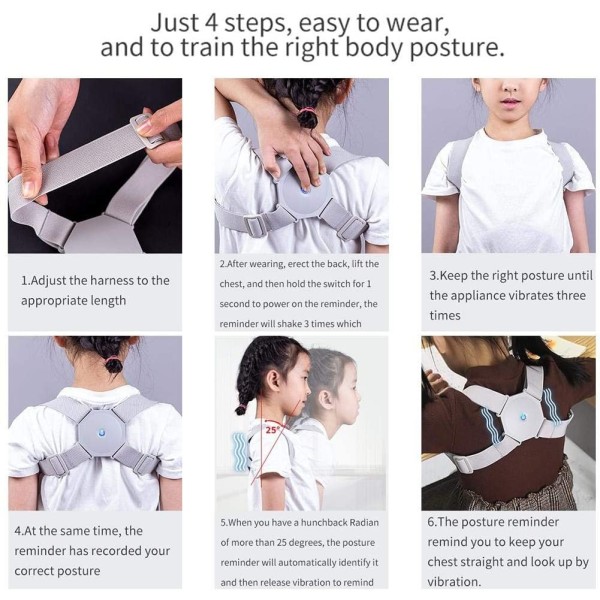 Just 4 steps, easy to wear, and to train the right body posture.

1.Adjust the harness to the appropriate length

2.After wearing, erect the back, lift the chest, and then hold the switch for 1 second to power on the reminder, the reminder will shake 3 times which

3.Keep the right posture until the appliance vibrates three times

4.At the same time, the reminder has recorded your correct posture

25°

5.When you have a hunchback Radian of more than 25 degrees, the posture reminder will automatically identify it and then release vibration to remind

6.The posture reminder remind you to keep your chest straight and look up by vibration.