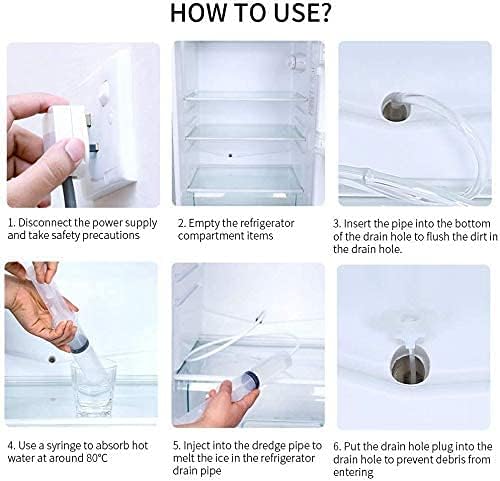 HOW TO USE?

1. Disconnect the power supply and take safety precautions

2. Empty the refrigerator compartment items

3. Insert the pipe into the bottom of the drain hole to flush the dirt in the drain hole.

4. Use a syringe to absorb hot water at around 80°C

5. Inject into the dredge pipe to melt the ice in the refrigerator drain pipe

6. Put the drain hole plug into the drain hole to prevent debris from entering