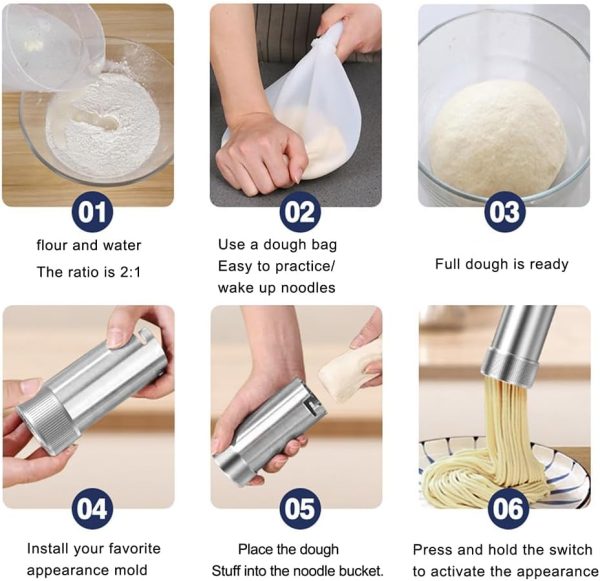 01

flour and water
The ratio is 2:1

02

Use a dough bag
Easy to practice/
wake up noodles

03

Full dough is ready

04

Install your favorite
appearance mold

05

Place the dough
Stuff into the noodle bucket.

06

Press and hold the switch
to activate the appearance